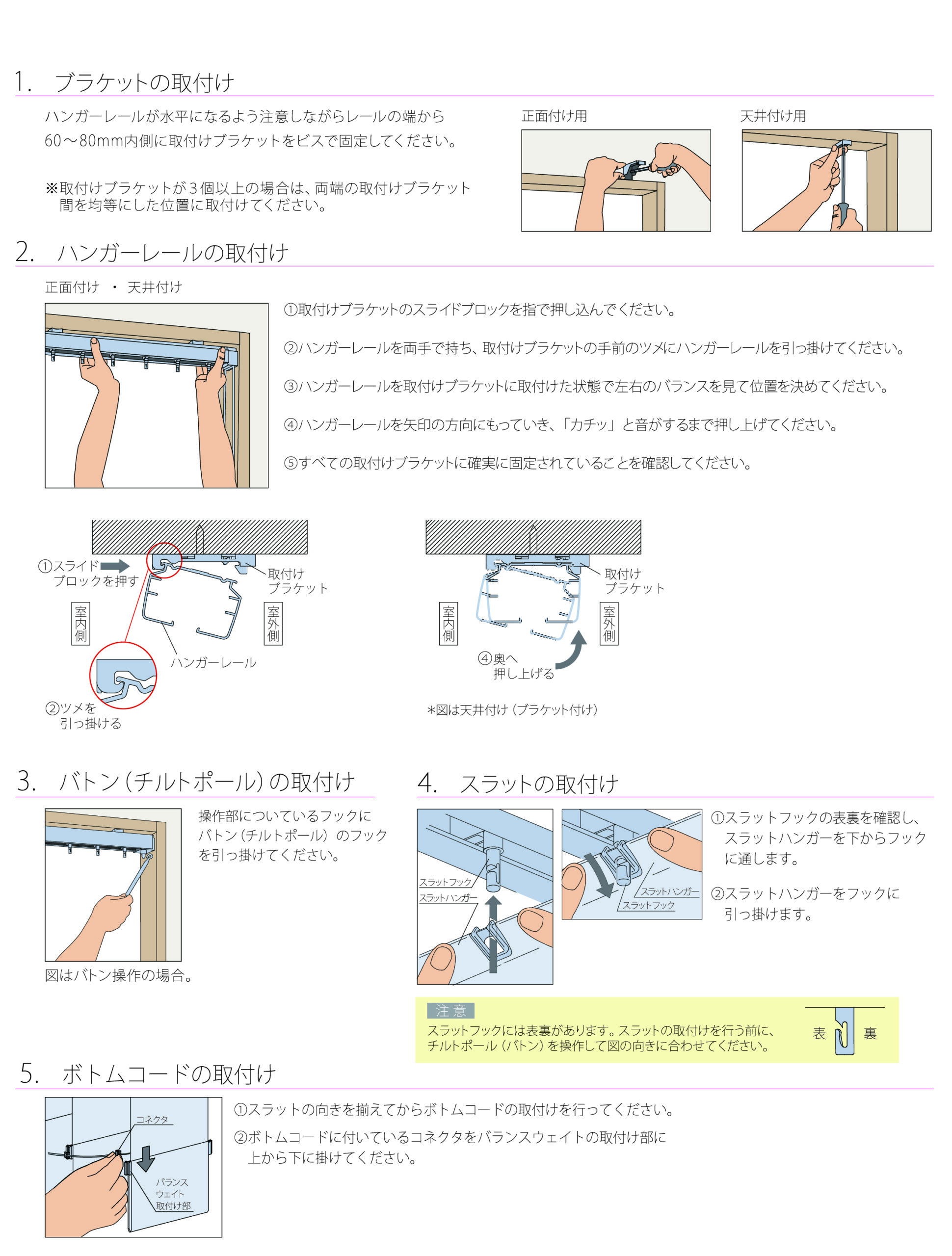 1. ブラケットの取付け

ハンガーレールが水平になるよう注意しながらレールの端から60～80mm内側に取付けブラケットをビスで固定してください。

※取付けブラケットが3個以上の場合は、両端の取付けブラケット間を均等にした位置に取付けてください。

正面付け用

天井付け用

2. ハンガーレールの取付け

正面付け ・ 天井付け

①取付けブラケットのスライドブロックを指で押し込んでください。

②ハンガーレールを両手で持ち、取付けブラケットの手前のツメにハンガーレールを引っ掛けてください。

③ハンガーレールを取付けブラケットに取付けた状態で左右のバランスを見て位置を決めてください。

④ハンガーレールを矢印の方向にもっていき、「カチッ」と音がするまで押し上げてください。

⑤すべての取付けブラケットに確実に固定されていることを確認してください。

①スライドブロックを押す

取付けブラケット

室内側

室外側

ハンガーレール

②ツメを引っ掛ける

取付けブラケット

室内側

室外側

④奥へ押し上げる

*図は天井付け（ブラケット付け）

3. バトン（チルトポール）の取付け

操作部についているフックにバトン（チルトポール）のフックを引っ掛けてください。

図はバトン操作の場合。

4. スラットの取付け

スラットフック

スラットハンガー

スラットハンガー

スラットフック

①スラットフックの表裏を確認し、スラットハンガーを下からフックに通します。

②スラットハンガーをフックに引っ掛けます。

注意

スラットフックには表裏があります。スラットの取付けを行う前に、チルトポール（バトン）を操作して図の向きに合わせてください。

表 裏

5. ボトムコードの取付け

コネクタ

バランスウェイト取付け部

①スラットの向きを揃えてからボトムコードの取付けを行ってください。

②ボトムコードに付いているコネクタをバランスウェイトの取付け部に上から下に掛けてください。